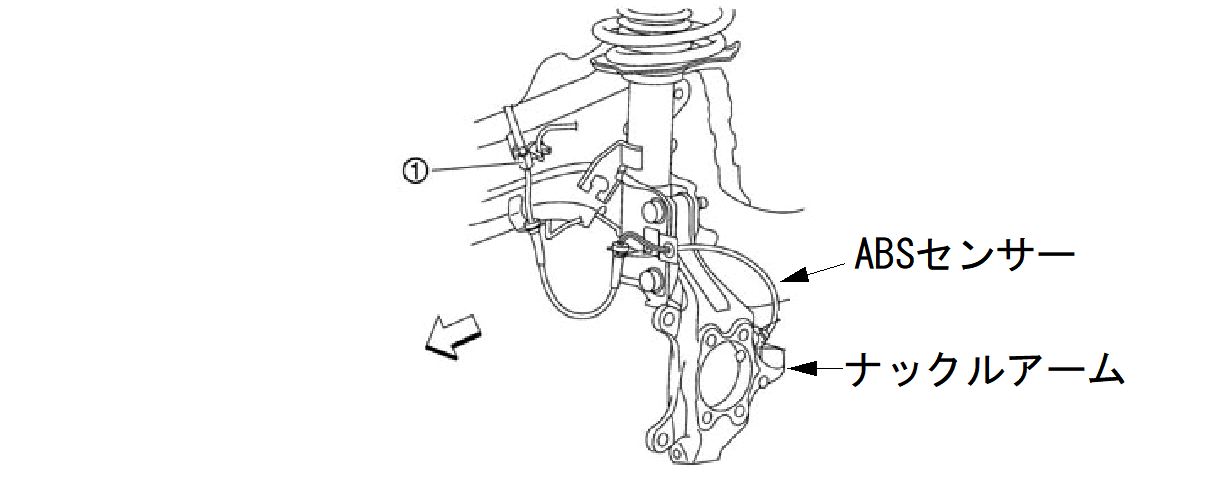 ①

ABSセンサー

ナックルアーム